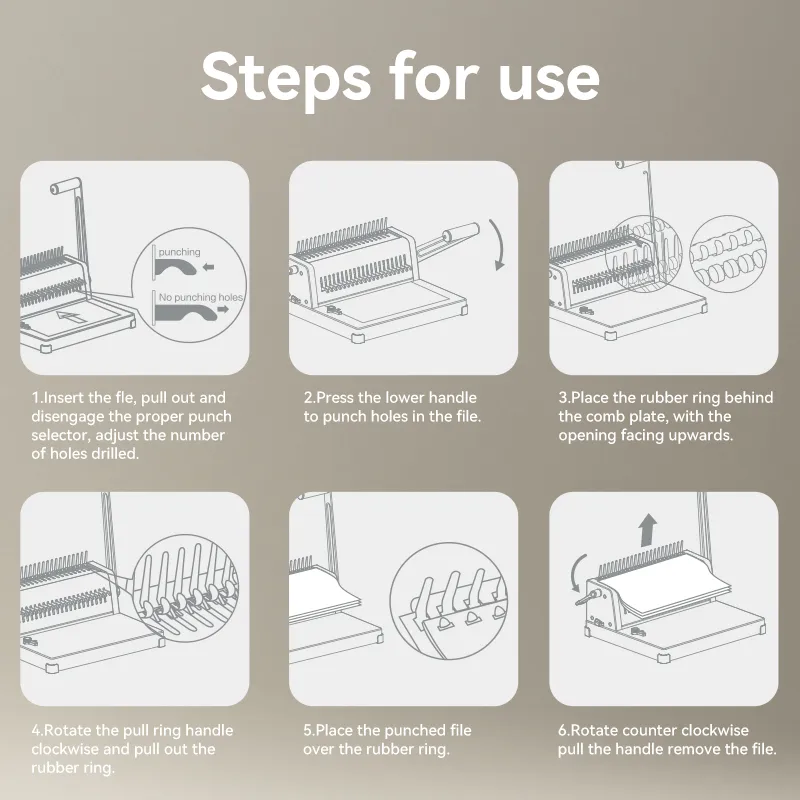 Steps for use

punching

No punching holes

1.Insert the fle, pull out and disengage the proper punch selector, adjust the number of holes drilled.

2.Press the lower handle to punch holes in the file.

3.Place the rubber ring behind the comb plate, with the opening facing upwards.

4.Rotate the pull ring handle clockwise and pull out the rubber ring.

5.Place the punched file over the rubber ring.

6.Rotate counter clockwise pull the handle remove the file.