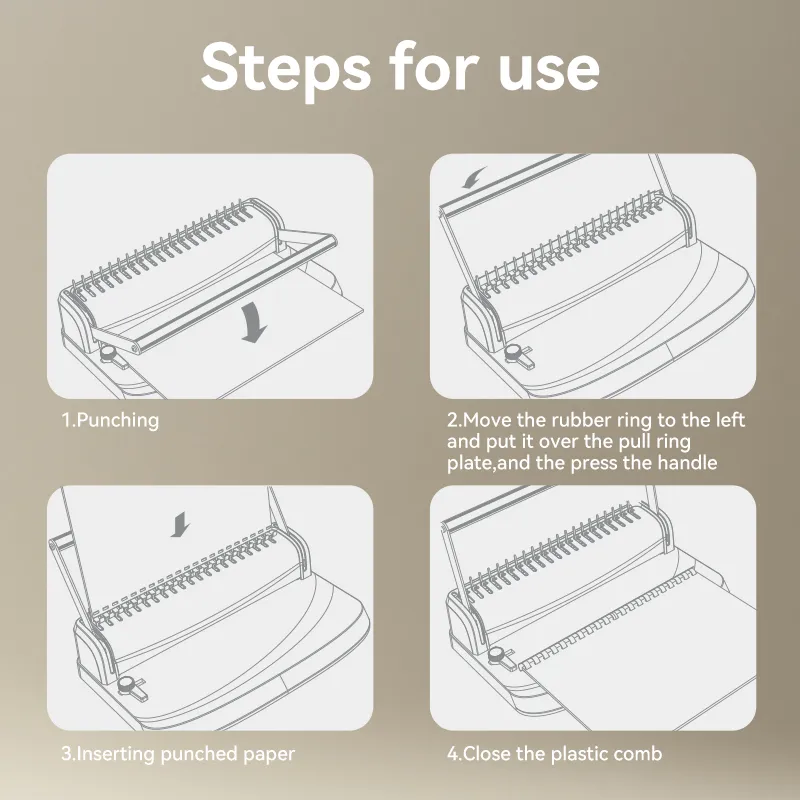 Steps for use

1.Punching

2.Move the rubber ring to the left and put it over the pull ring plate,and the press the handle

3.Inserting punched paper

4.Close the plastic comb