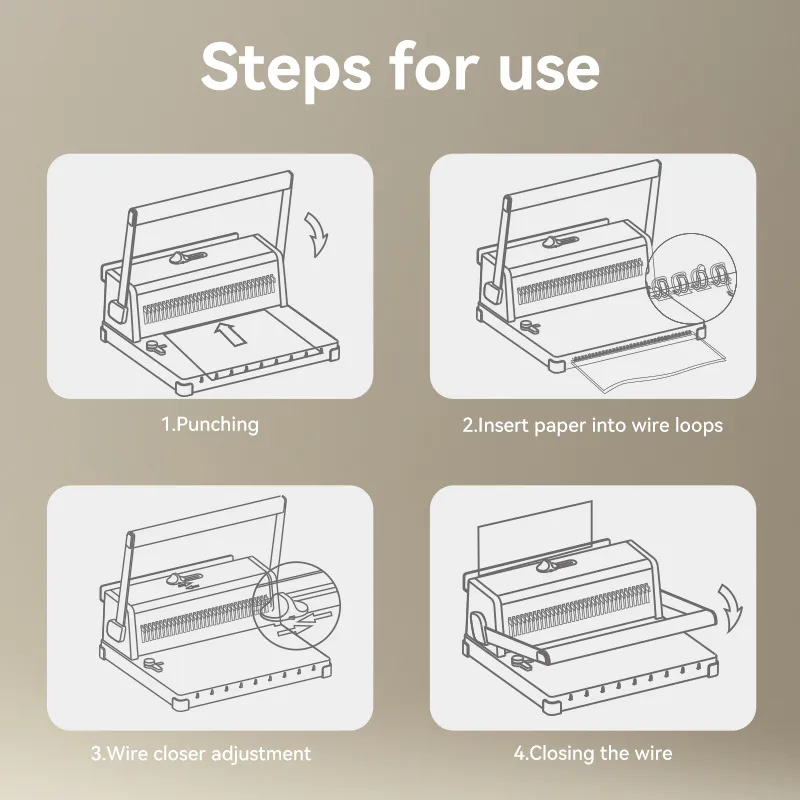 Steps for use

1.Punching

2.Insert paper into wire loops

3.Wire closer adjustment

4.Closing the wire