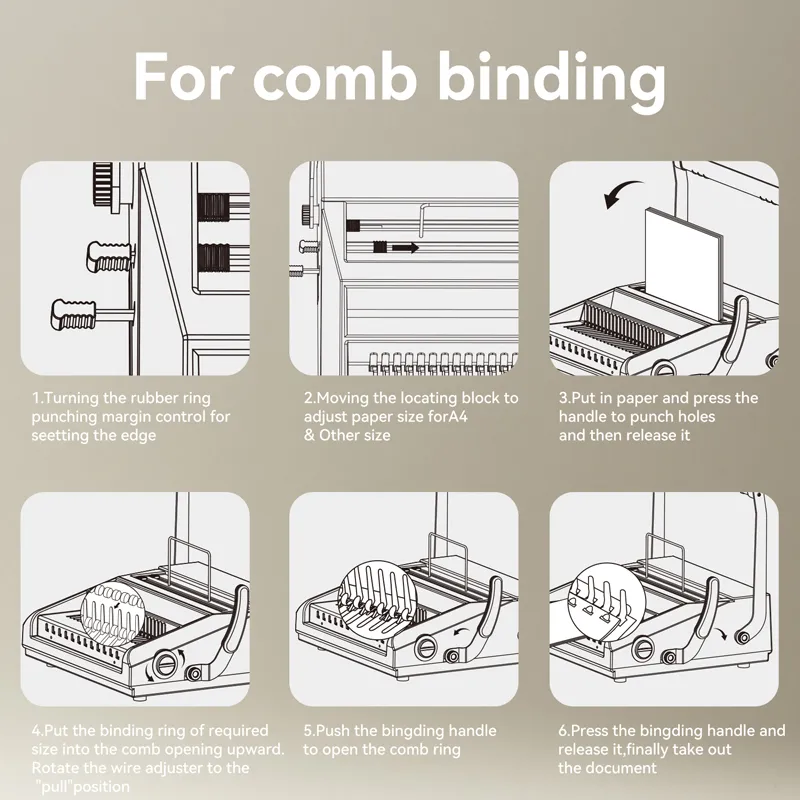 For comb binding

1.Turning the rubber ring punching margin control for seetting the edge

2.Moving the locating block to adjust paper size forA4 & Other size

3.Put in paper and press the handle to punch holes and then release it

4.Put the binding ring of required size into the comb opening upward. Rotate the wire adjuster to the "pull"position

5.Push the bingding handle to open the comb ring

6.Press the bingding handle and release it,finally take out the document