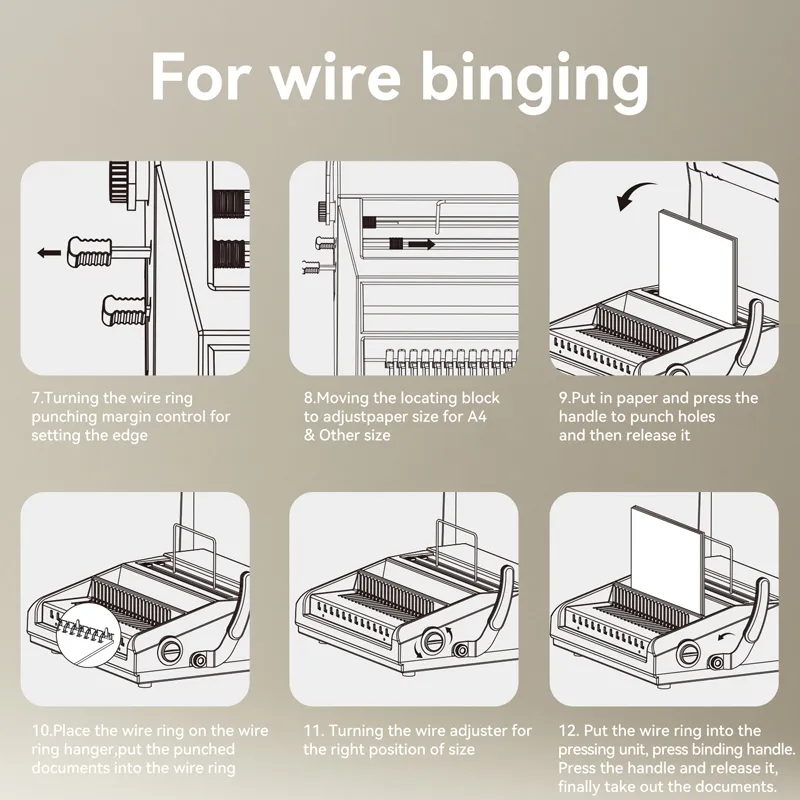 For wire binging

7.Turning the wire ring punching margin control for setting the edge

8.Moving the locating block to adjustpaper size for A4 & Other size

9.Put in paper and press the handle to punch holes and then release it

10.Place the wire ring on the wire ring hanger,put the punched documents into the wire ring

11. Turning the wire adjuster for the right position of size

12. Put the wire ring into the pressing unit, press binding handle. Press the handle and release it, finally take out the documents.